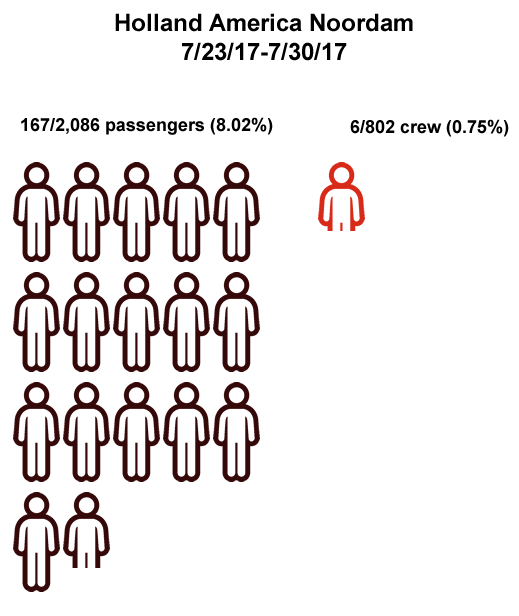 Holland America Noordam
7/23/17-7/30/17

167/2,086 passengers (8.02%)

6/802 crew (0.75%)